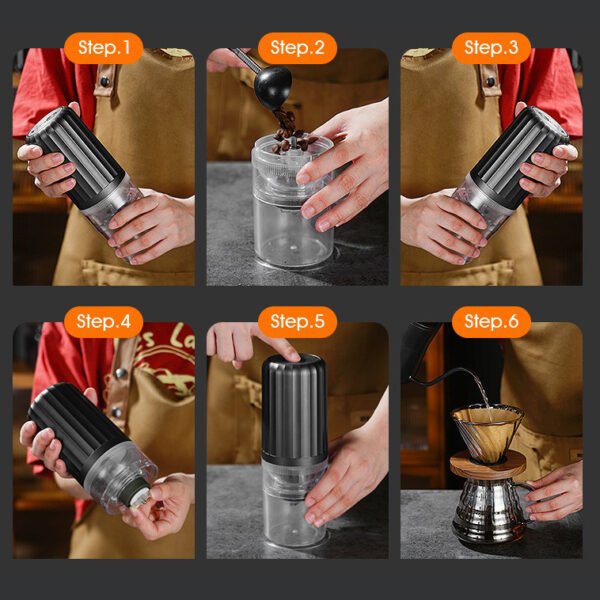 Step.1

Step.2

Step.3

Step.4

Step.5

Step.6